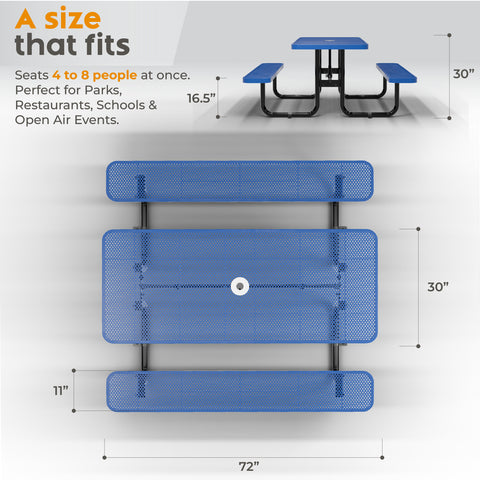 A size
that fits

Seats 4 to 8 people at once. Perfect for Parks, Restaurants, Schools & Open Air Events.

16.5”

30”

30”

11”

72”