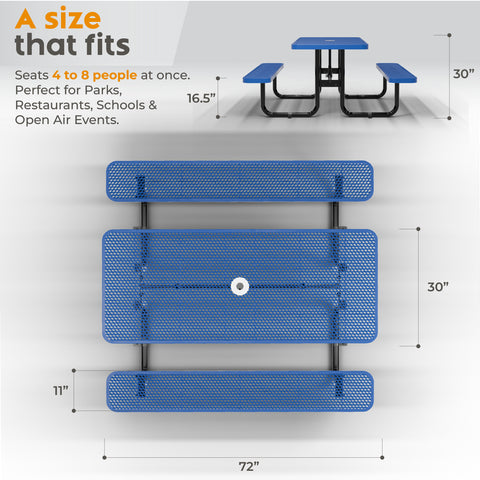 A size that fits

Seats 4 to 8 people at once. Perfect for Parks, Restaurants, Schools & Open Air Events.

16.5”

30”

30”

11”

72”